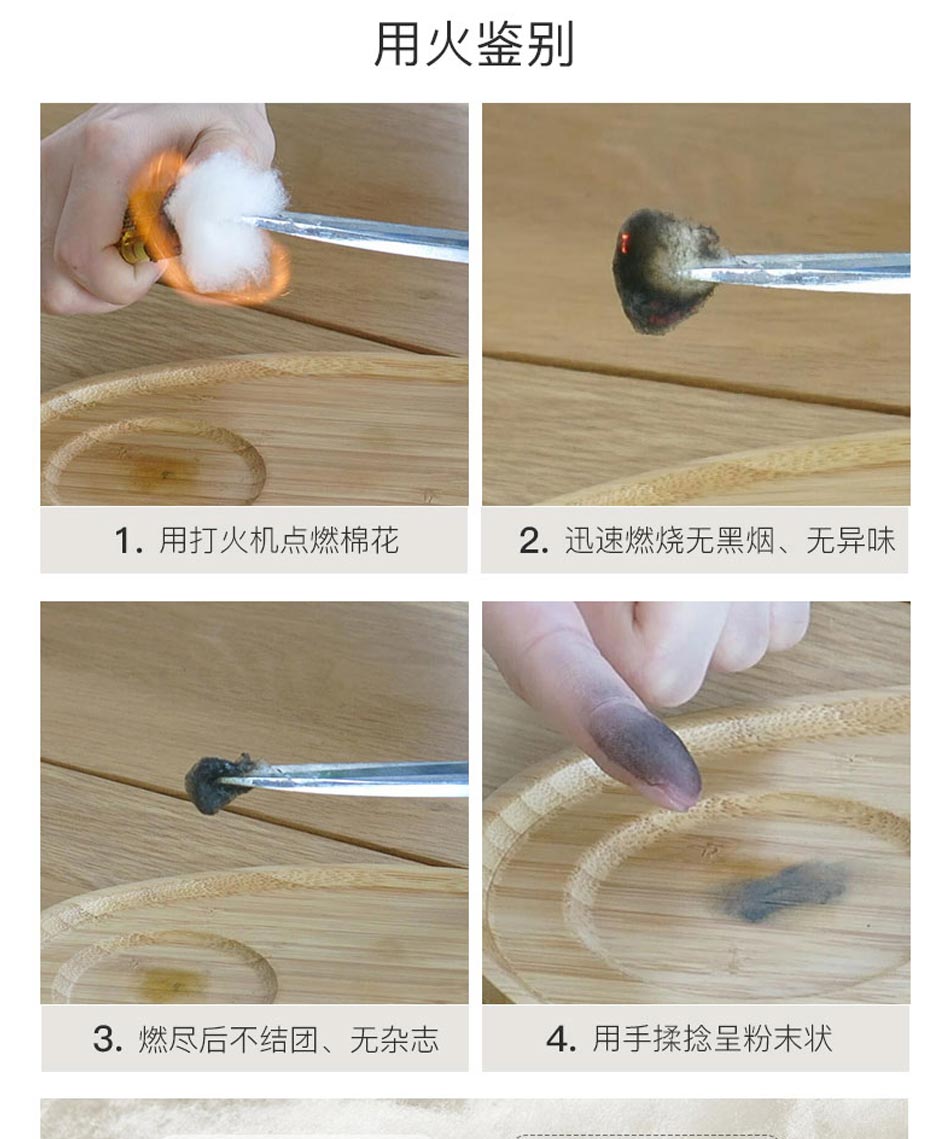 用火鉴别

1. 用打火机点燃棉花

2. 迅速燃烧无黑烟、无异味

3. 燃尽后不结团、无杂志

4. 用手揉捻呈粉末状